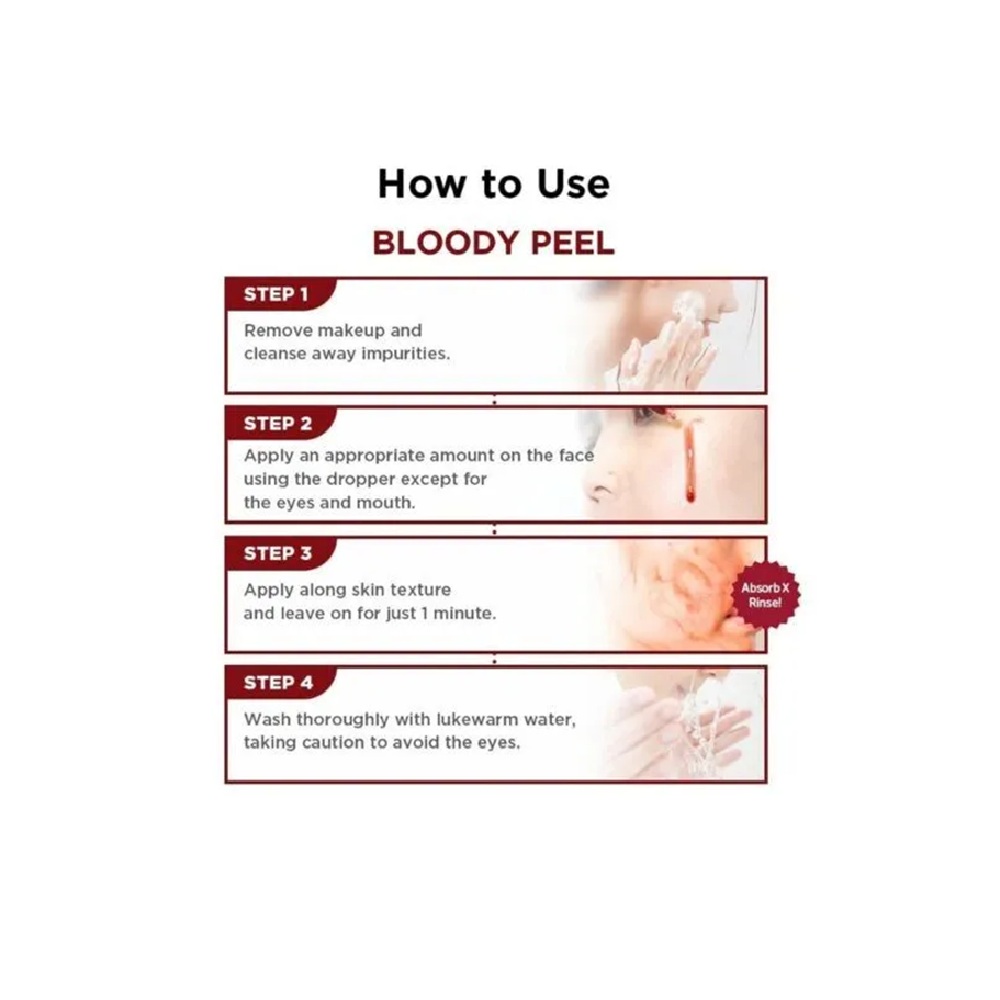 How to Use

BLOODY PEEL

STEP 1

Remove makeup and cleanse away impurities.

STEP 2

Apply an appropriate amount on the face using the dropper except for the eyes and mouth.

STEP 3

Apply along skin texture and leave on for just 1 minute.

Absorb X Rinse!

STEP 4

Wash thoroughly with lukewarm water, taking caution to avoid the eyes.